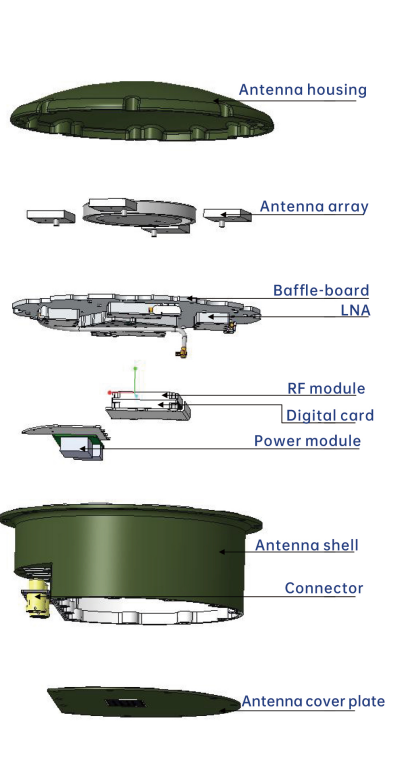 Antenna housing

Antenna array

Baffle-board

LNA

RF module

Digital card

Power module

Antenna shell

Connector

Antenna cover plate