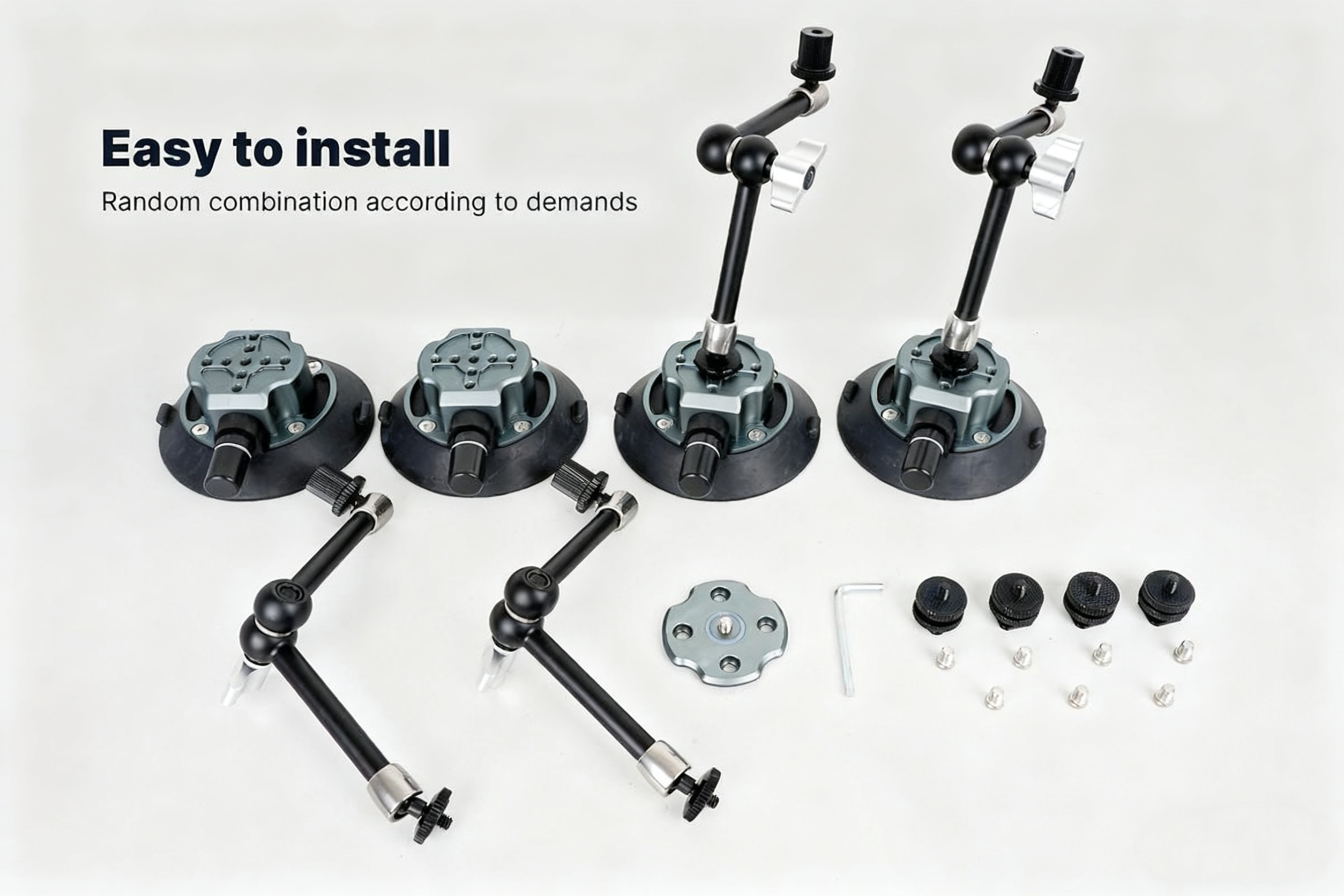 Easy to install

Random combination according to demands