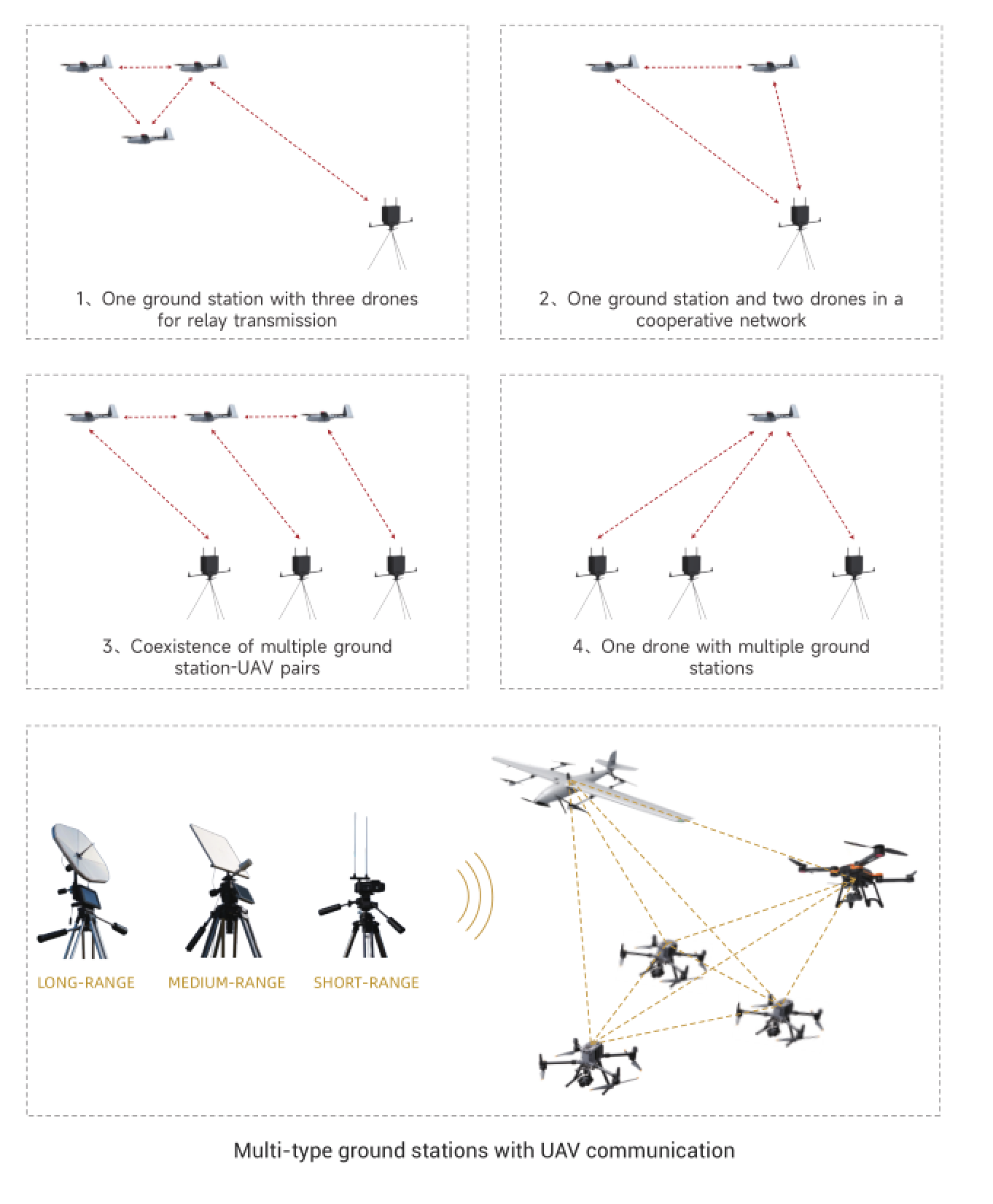 1、One ground station with three drones for relay transmission

2、One ground station and two drones in a cooperative network

3、Coexistence of multiple ground station-UAV pairs

4、One drone with multiple ground stations

LONG-RANGE

MEDIUM-RANGE

SHORT-RANGE

Multi-type ground stations with UAV communication