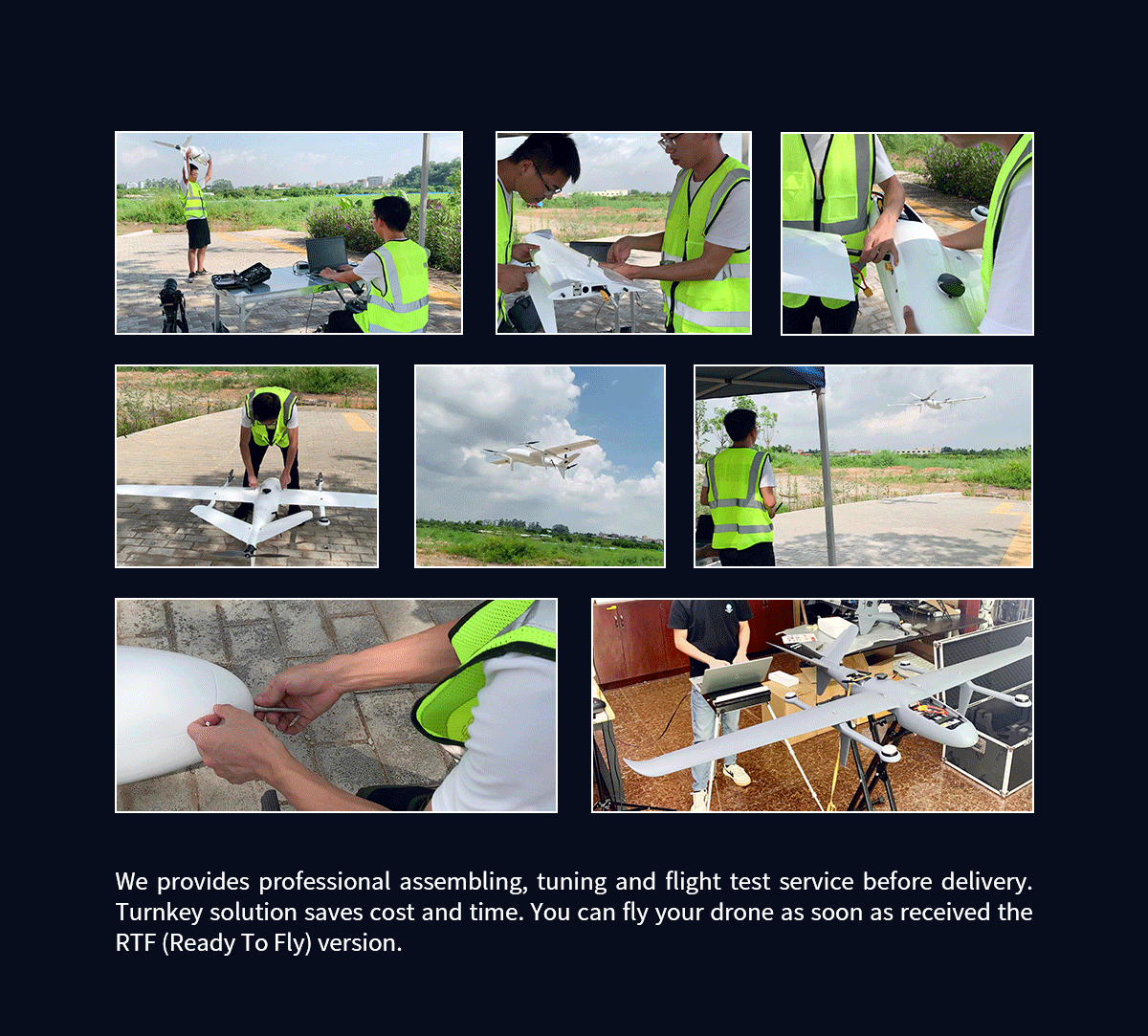 We provides professional assembling, tuning and flight test service before delivery. Turnkey solution saves cost and time. You can fly your drone as soon as received the RTF (Ready To Fly) version.