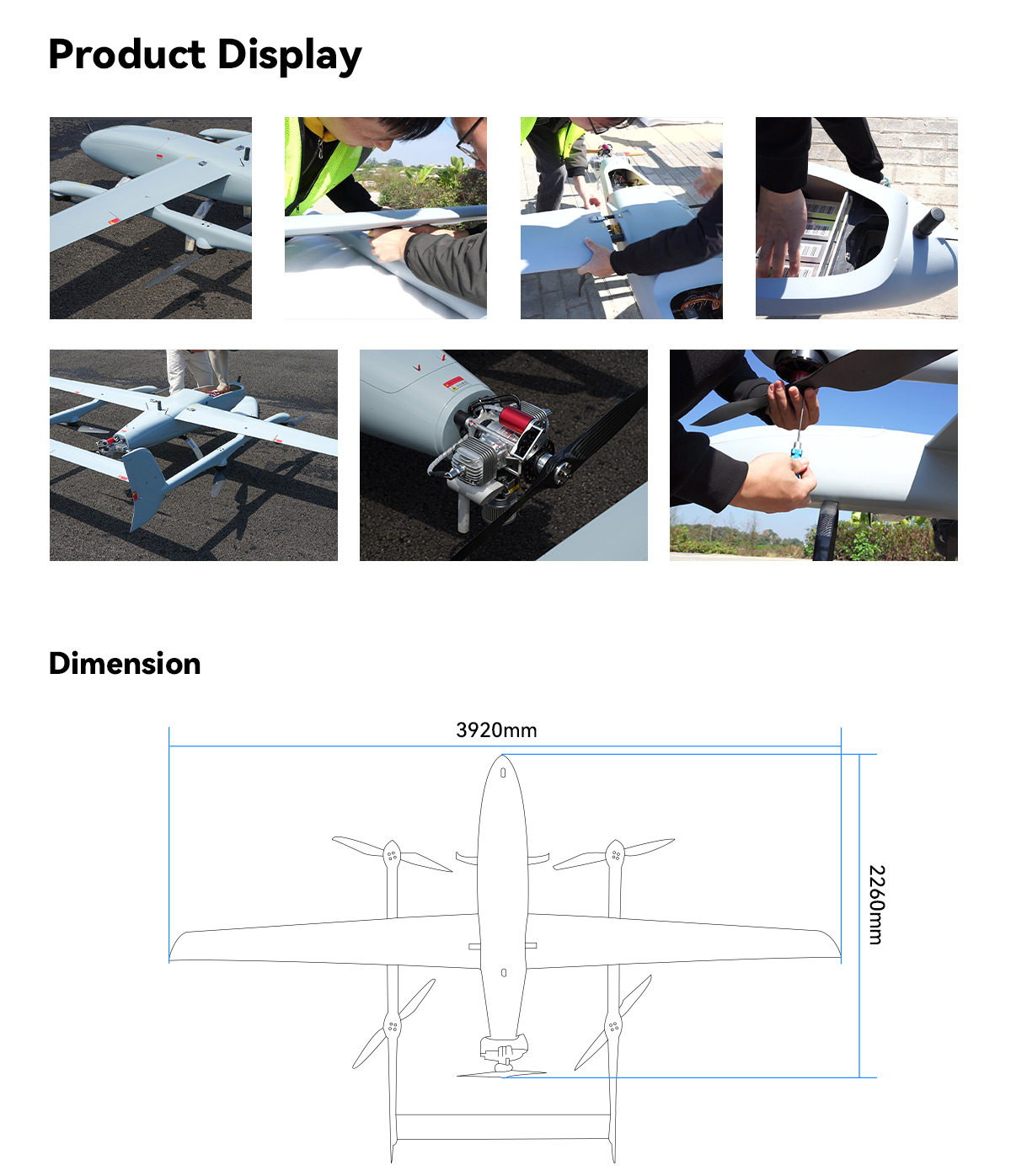 Product Display

Dimension

3920mm

2260mm