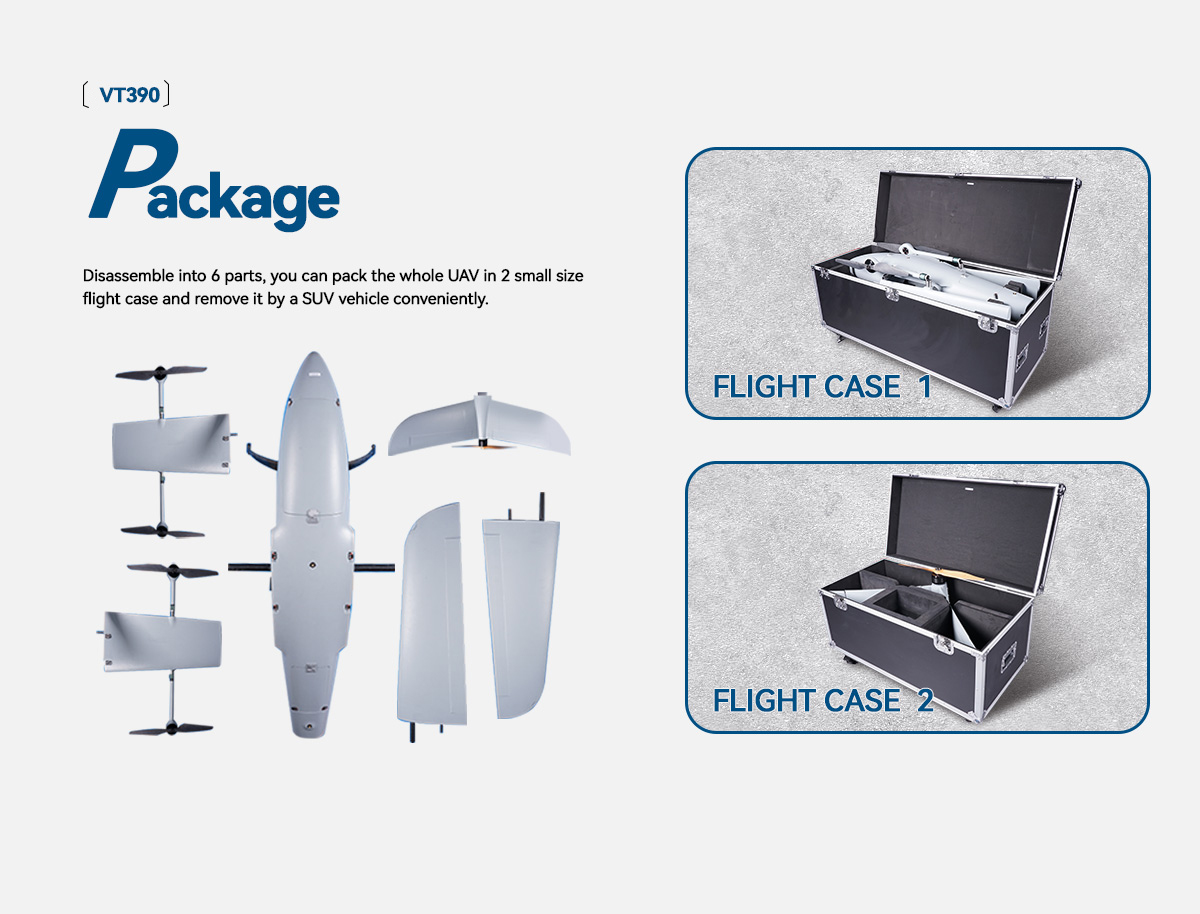 VT390

Package

Disassemble into 6 parts, you can pack the whole UAV in 2 small size flight case and remove it by a SUV vehicle conveniently.

FLIGHT CASE 1

FLIGHT CASE 2